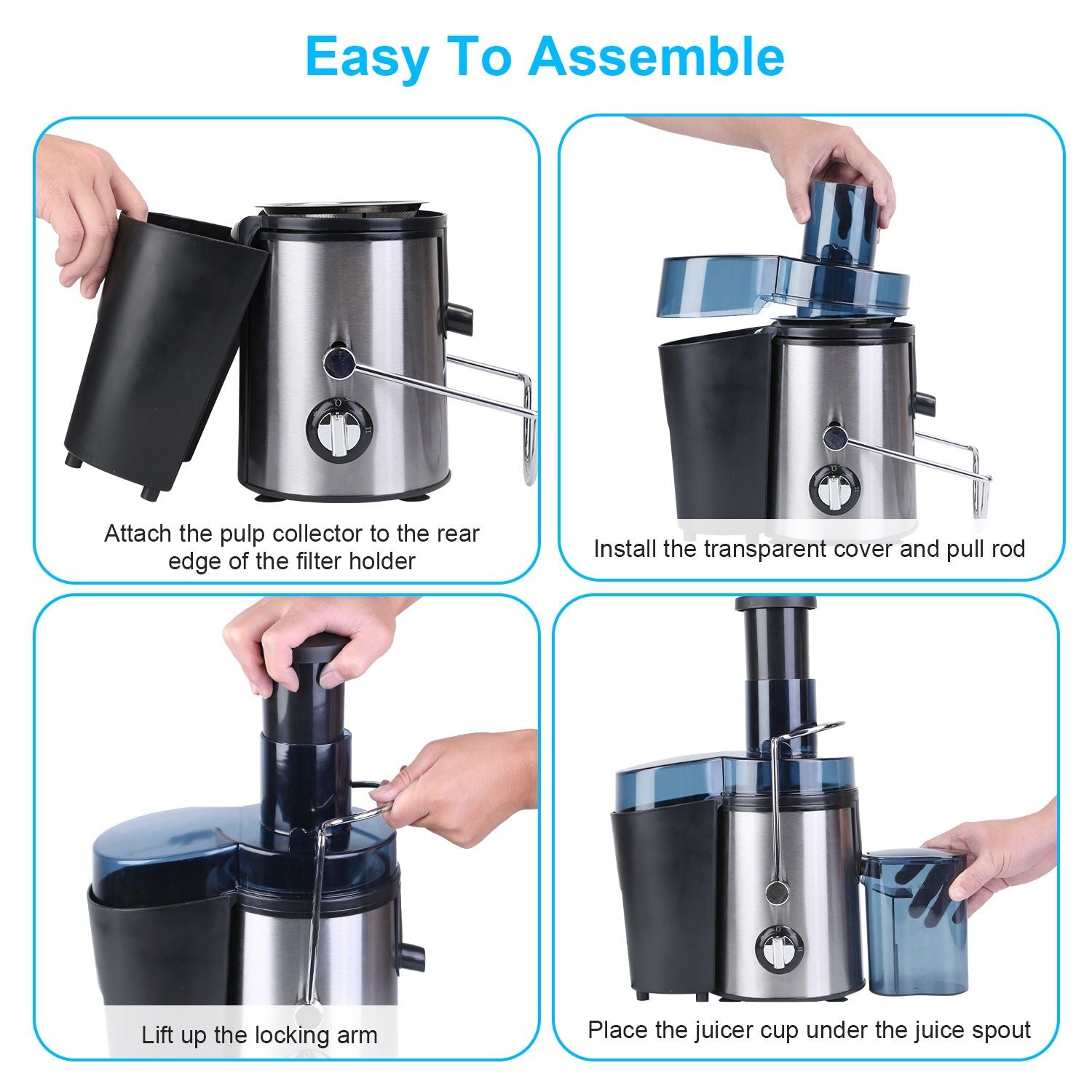 Easy To Assemble

Attach the pulp collector to the rear edge of the filter holder

Install the transparent cover and pull rod

Lift up the locking arm

Place the juicer cup under the juice spout